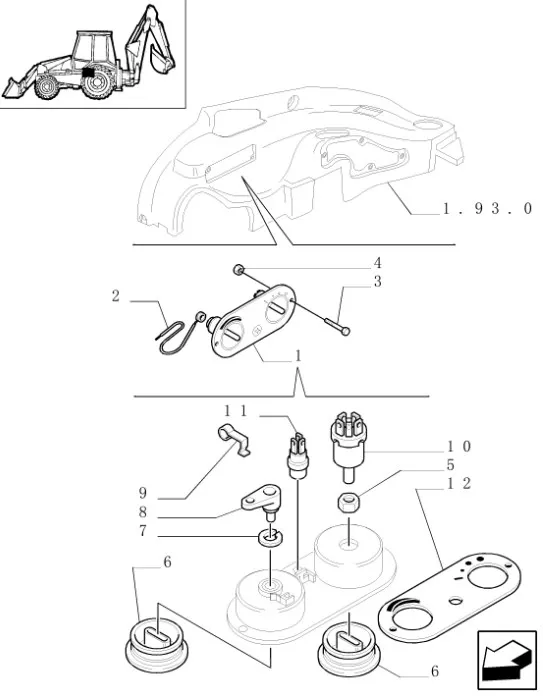 1.93.0

4
3
2
1

11
10
5
12
9
8
7
6
6